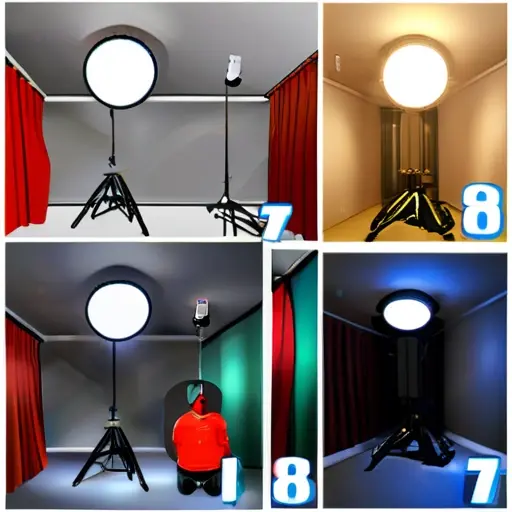 7

8

1

8

7